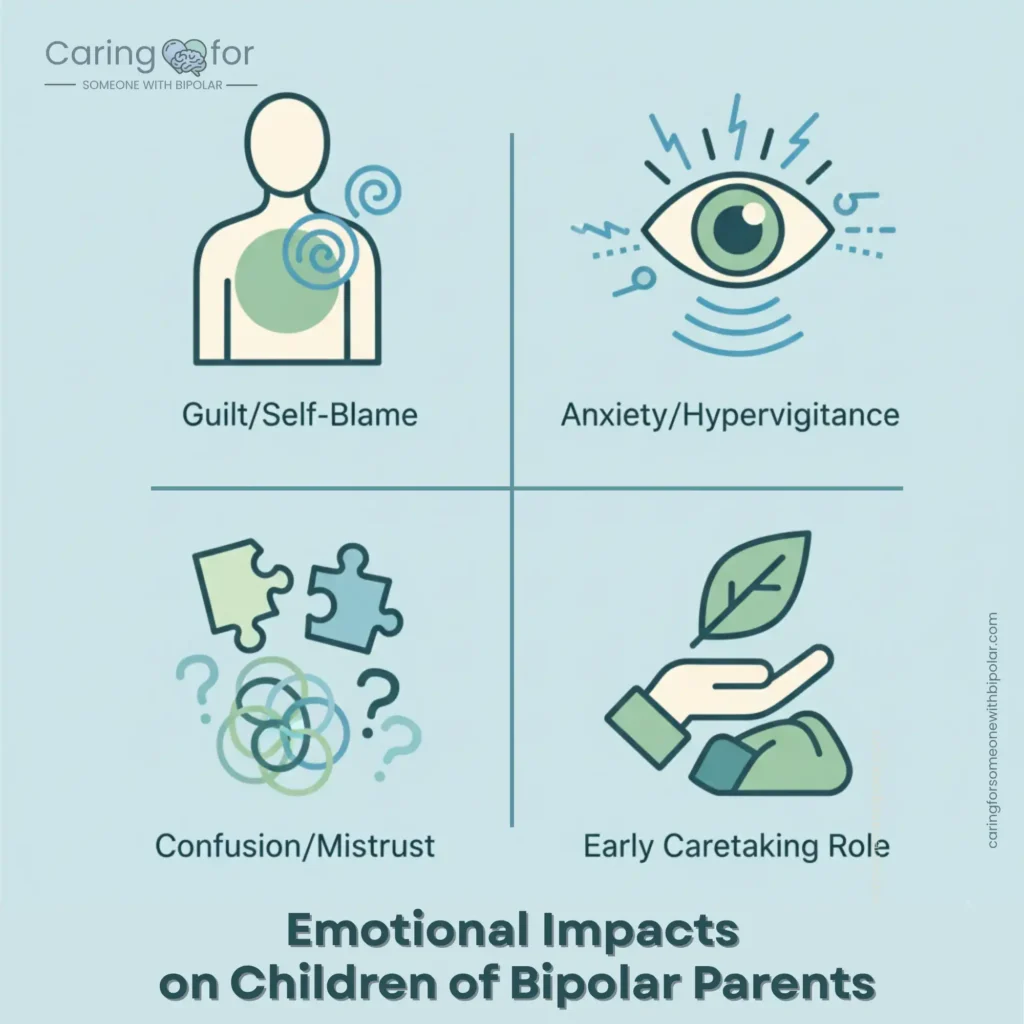 Caring for
SOMEONE WITH BIPOLAR

Guilt/Self-Blame

Anxiety/Hypervigitance

Confusion/Mistrust

Early Caretaking Role

caringforsomeonewithbipolar.com

Emotional Impacts on Children of Bipolar Parents